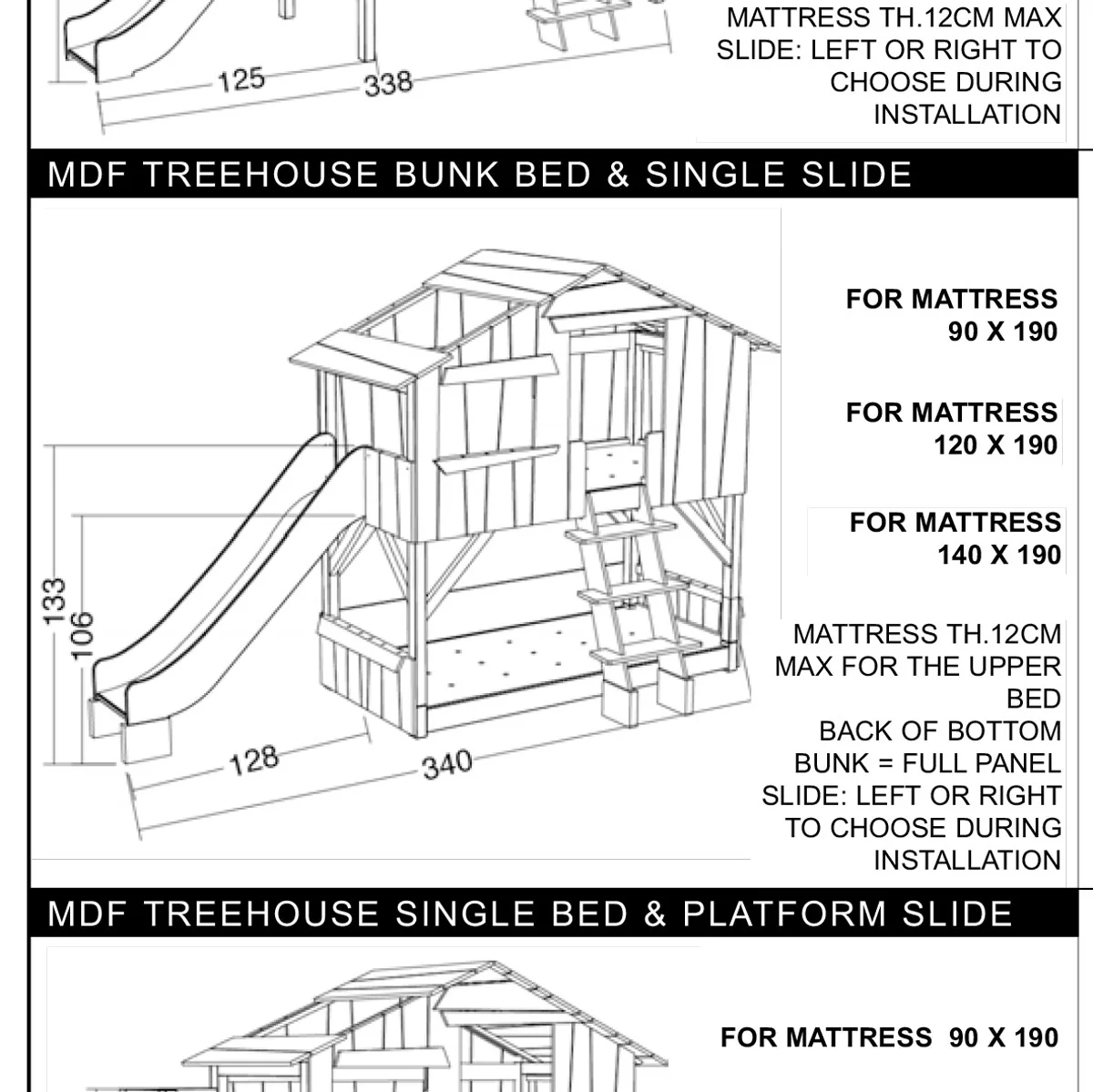 125
338

MATTRESS TH.12CM MAX
SLIDE: LEFT OR RIGHT TO CHOOSE DURING INSTALLATION

MDF TREEHOUSE BUNK BED & SINGLE SLIDE

133
106
128
340

FOR MATTRESS 90 X 190

FOR MATTRESS 120 X 190

FOR MATTRESS 140 X 190

MATTRESS TH.12CM MAX FOR THE UPPER BED
BACK OF BOTTOM BUNK = FULL PANEL
SLIDE: LEFT OR RIGHT TO CHOOSE DURING INSTALLATION

MDF TREEHOUSE SINGLE BED & PLATFORM SLIDE

FOR MATTRESS 90 X 190